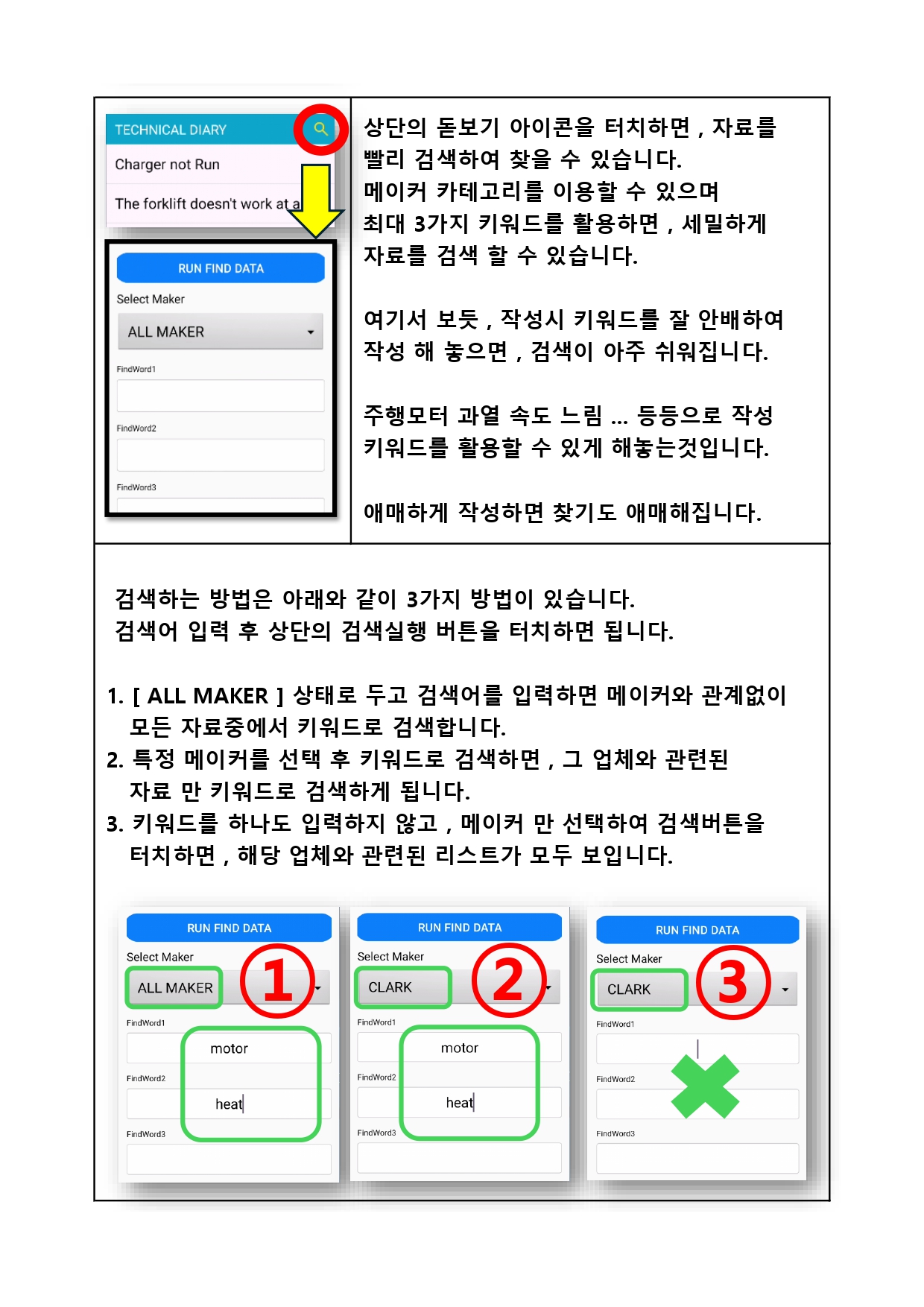 TECHNICAL DIARY

Charger not Run

The forklift doesn't work at a

RUN FIND DATA

Select Maker

ALL MAKER

FindWord1

FindWord2

FindWord3

상단의 돋보기 아이콘을 터치하면 , 자료를 빨리 검색하여 찾을 수 있습니다.
메이커 카테고리를 이용할 수 있으며 최대 3가지 키워드를 활용하면 , 세밀하게 자료를 검색 할 수 있습니다.

여기서 보듯 , 작성시 키워드를 잘 안배하여 작성 해 놓으면 , 검색이 아주 쉬워집니다.

주행모터 과열 속도 느림 ... 등등으로 작성 키워드를 활용할 수 있게 해놓는것입니다.

애매하게 작성하면 찾기도 애매해집니다.

검색하는 방법은 아래와 같이 3가지 방법이 있습니다.
검색어 입력 후 상단의 검색실행 버튼을 터치하면 됩니다.

1. [ ALL MAKER ] 상태로 두고 검색어를 입력하면 메이커와 관계없이 모든 자료중에서 키워드로 검색합니다.
2. 특정 메이커를 선택 후 키워드로 검색하면 , 그 업체와 관련된 자료 만 키워드로 검색하게 됩니다.
3. 키워드를 하나도 입력하지 않고 , 메이커 만 선택하여 검색버튼을 터치하면 , 해당 업체와 관련된 리스트가 모두 보입니다.

RUN FIND DATA
Select Maker
ALL MAKER
①
FindWord1
motor
FindWord2
heat
FindWord3

RUN FIND DATA
Select Maker
CLARK
②
FindWord1
motor
FindWord2
heat
FindWord3

RUN FIND DATA
Select Maker
CLARK
③
FindWord1
FindWord2
FindWord3